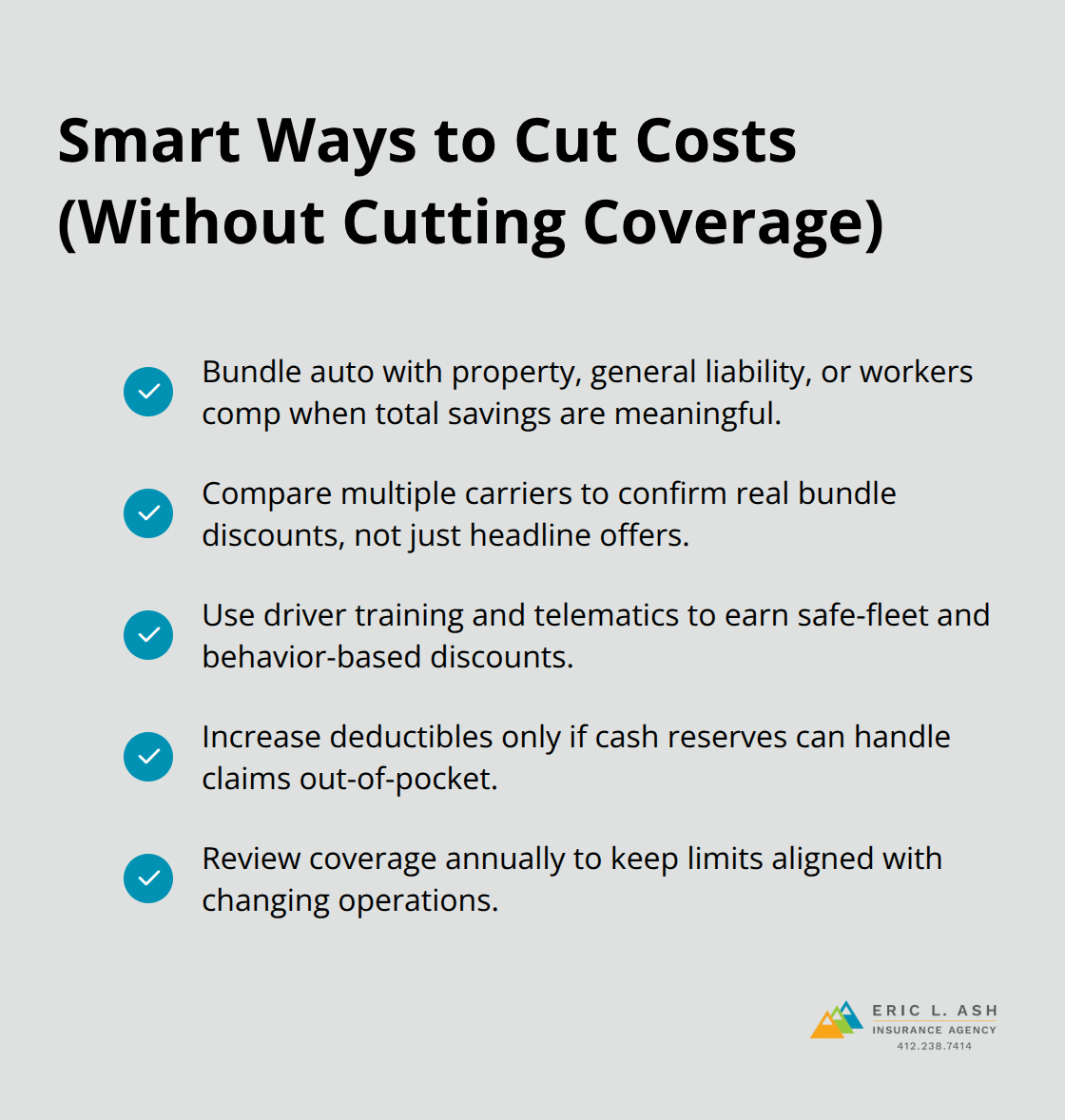 Smart Ways to Cut Costs (Without Cutting Coverage)

Bundle auto with property, general liability, or workers comp when total savings are meaningful.

Compare multiple carriers to confirm real bundle discounts, not just headline offers.

Use driver training and telematics to earn safe-fleet and behavior-based discounts.

Increase deductibles only if cash reserves can handle claims out-of-pocket.

Review coverage annually to keep limits aligned with changing operations.

ERIC L. ASH
INSURANCE AGENCY
412.238.7414