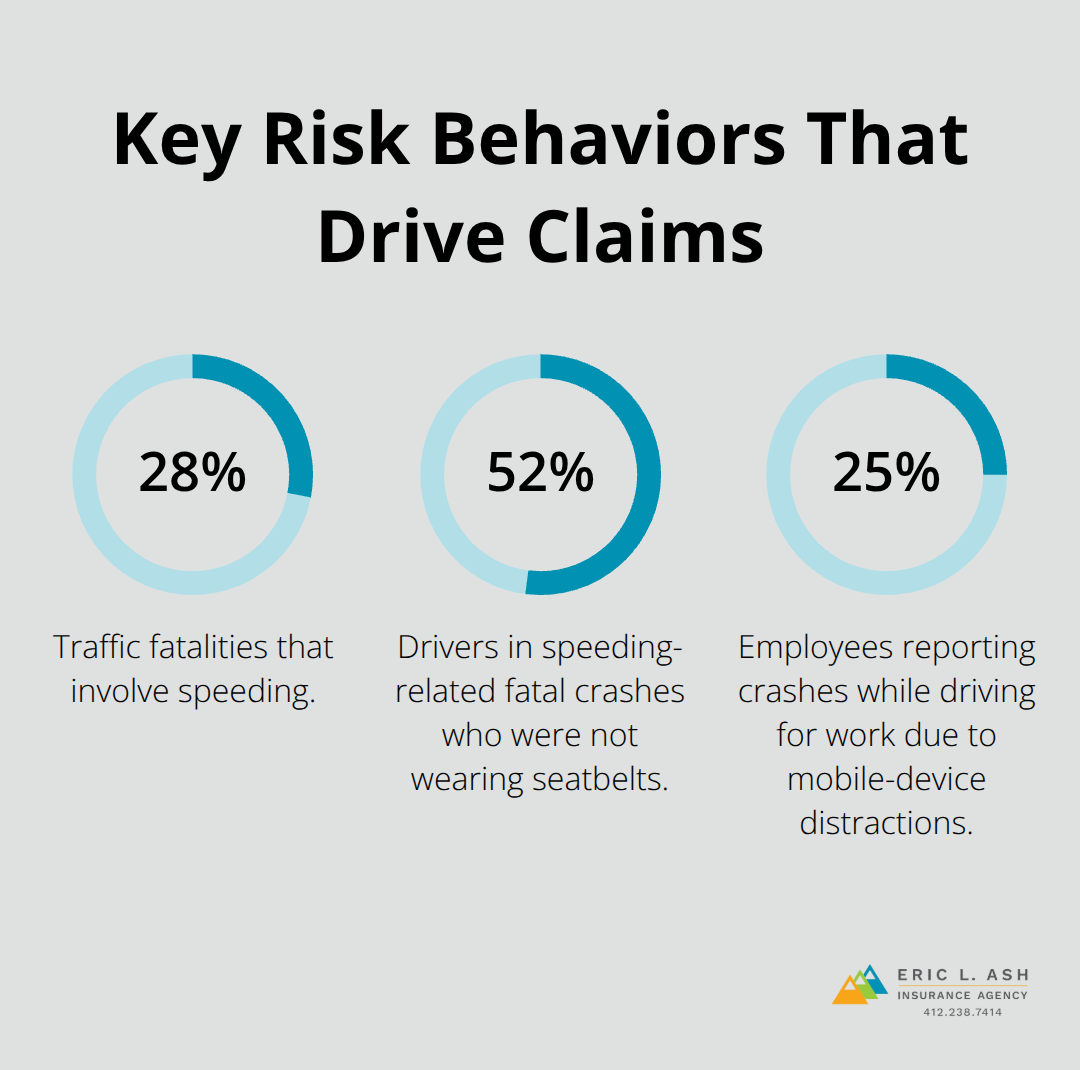 Key Risk Behaviors That Drive Claims

28%

Traffic fatalities that involve speeding.

52%

Drivers in speeding-related fatal crashes who were not wearing seatbelts.

25%

Employees reporting crashes while driving for work due to mobile-device distractions.

ERIC L. ASH
INSURANCE AGENCY
412.238.7414