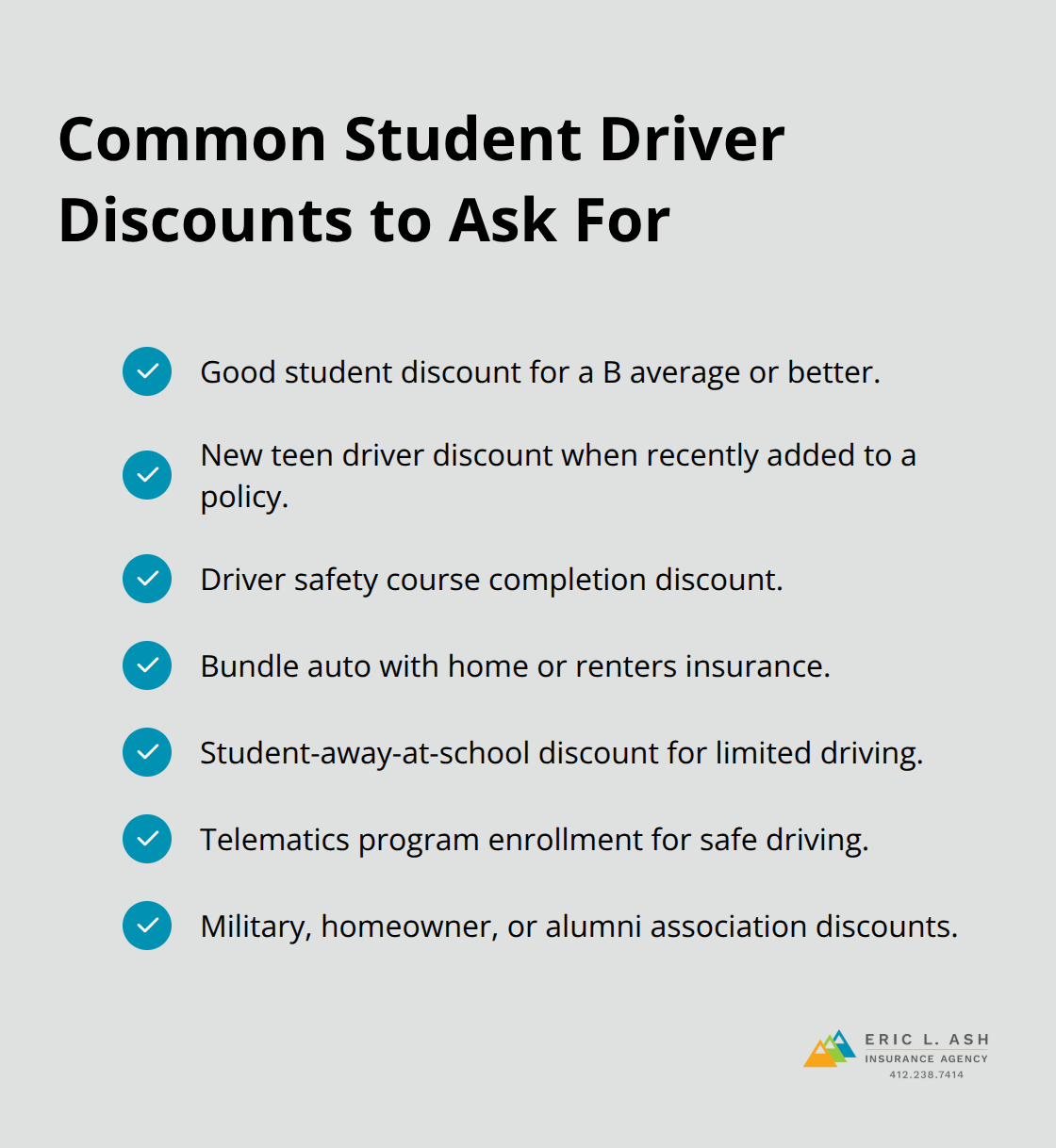 Common Student Driver Discounts to Ask For

Good student discount for a B average or better.

New teen driver discount when recently added to a policy.

Driver safety course completion discount.

Bundle auto with home or renters insurance.

Student-away-at-school discount for limited driving.

Telematics program enrollment for safe driving.

Military, homeowner, or alumni association discounts.

ERIC L. ASH
INSURANCE AGENCY
412.238.7414