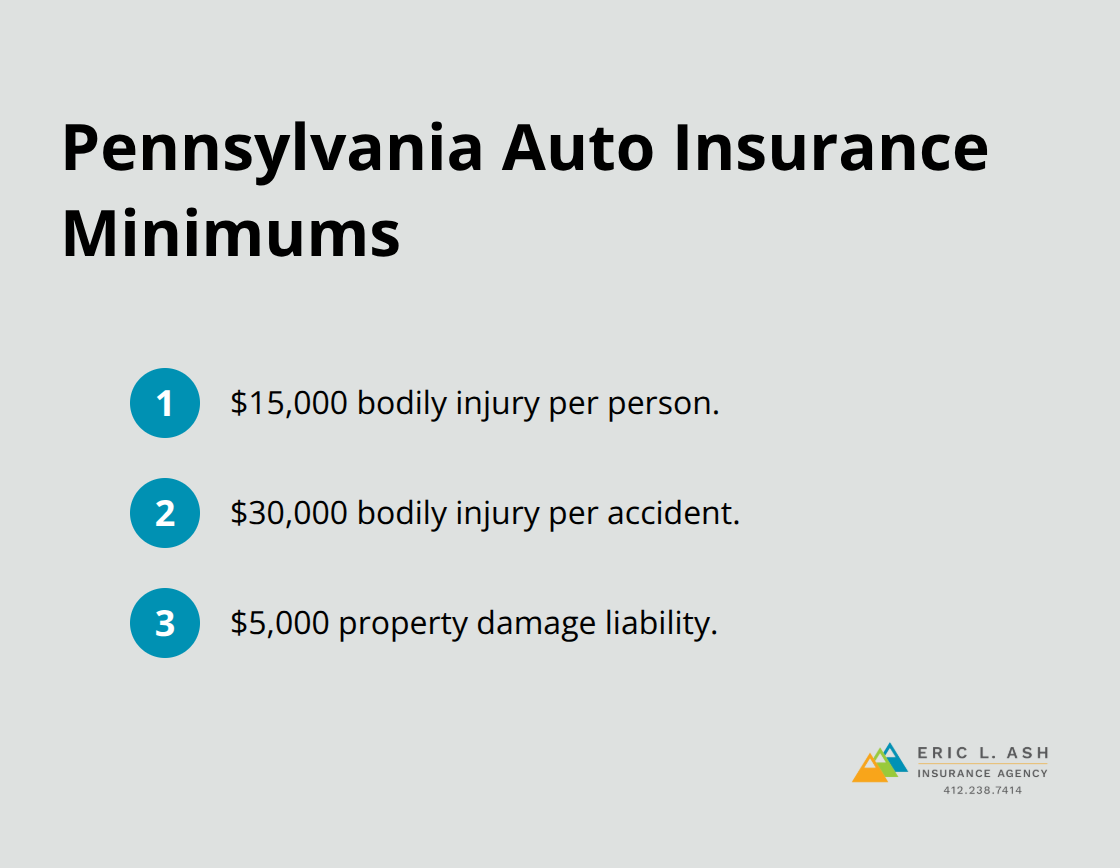 Pennsylvania Auto Insurance Minimums

1 \$15,000 bodily injury per person.

2 \$30,000 bodily injury per accident.

3 \$5,000 property damage liability.

ERIC L. ASH
INSURANCE AGENCY
412.238.7414