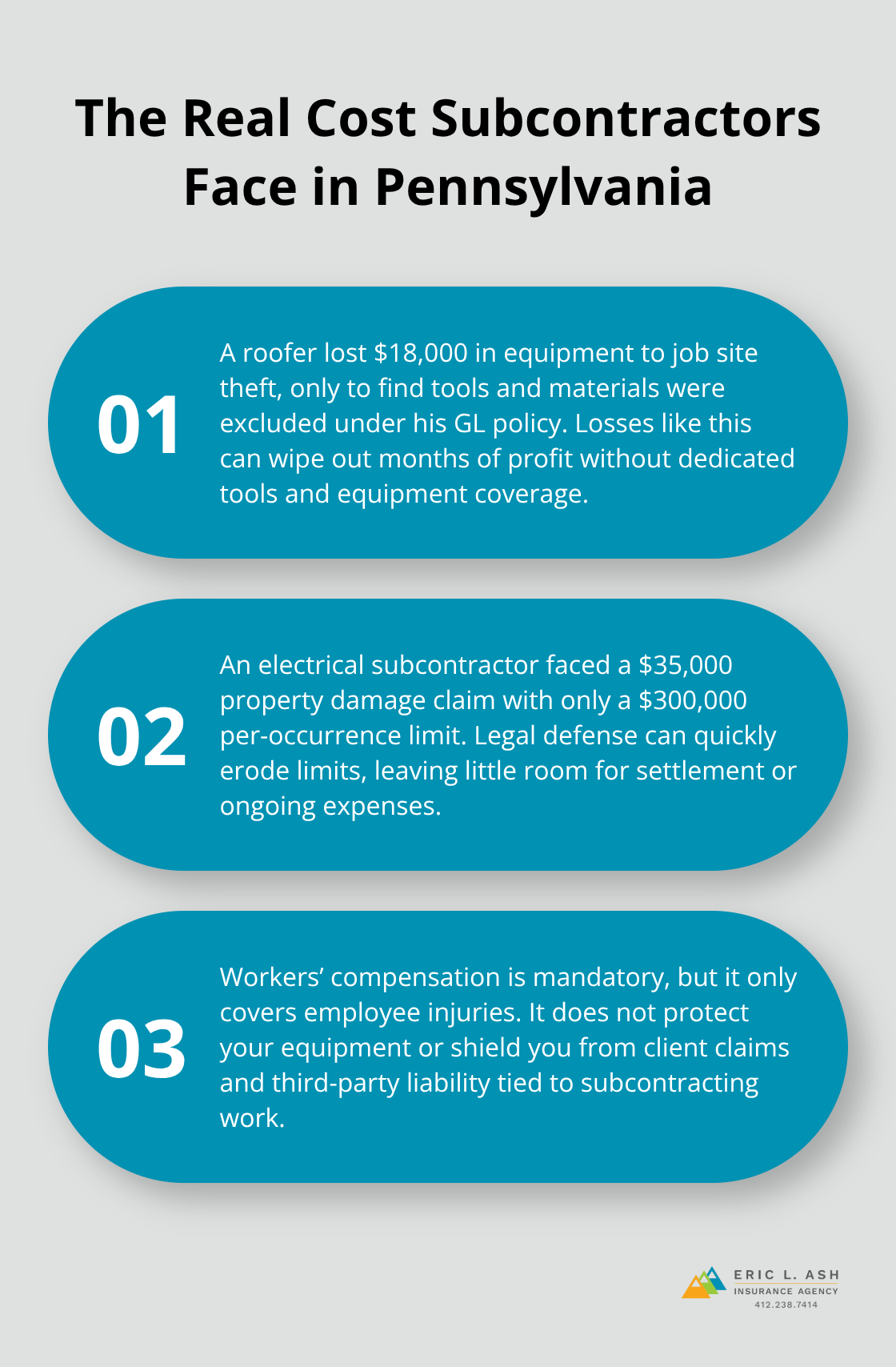 The Real Cost Subcontractors Face in Pennsylvania

01

A roofer lost \$18,000 in equipment to job site theft, only to find tools and materials were excluded under his GL policy. Losses like this can wipe out months of profit without dedicated tools and equipment coverage.

02

An electrical subcontractor faced a \$35,000 property damage claim with only a \$300,000 per-occurrence limit. Legal defense can quickly erode limits, leaving little room for settlement or ongoing expenses.

03

Workers' compensation is mandatory, but it only covers employee injuries. It does not protect your equipment or shield you from client claims and third-party liability tied to subcontracting work.

ERIC L. ASH
INSURANCE AGENCY
412.238.7414