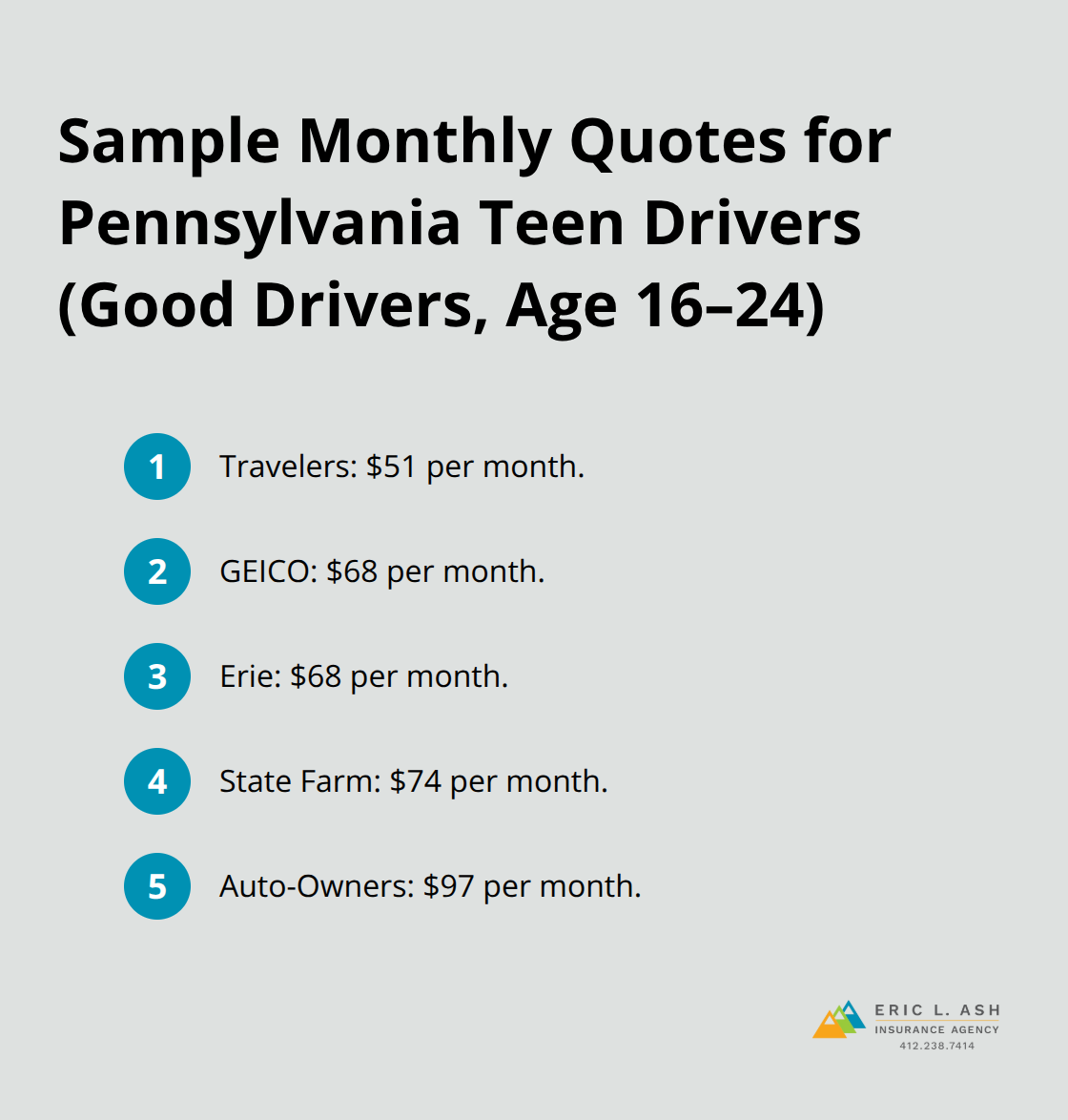 Sample Monthly Quotes for Pennsylvania Teen Drivers (Good Drivers, Age 16–24)

1 Travelers: \$51 per month.

2 GEICO: \$68 per month.

3 Erie: \$68 per month.

4 State Farm: \$74 per month.

5 Auto-Owners: \$97 per month.

ERIC L. ASH
INSURANCE AGENCY
412.238.7414