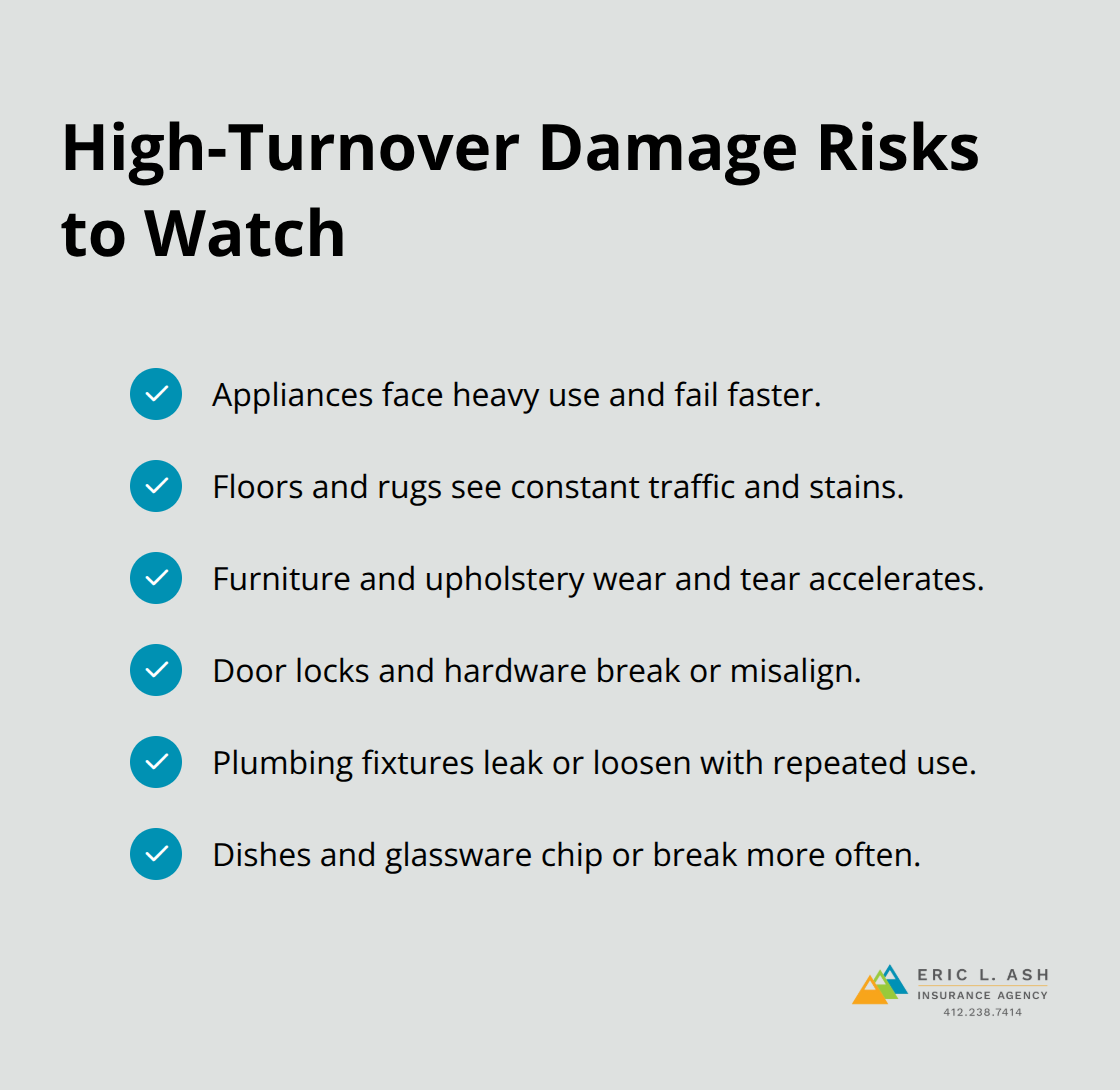 High-Turnover Damage Risks to Watch

Appliances face heavy use and fail faster.

Floors and rugs see constant traffic and stains.

Furniture and upholstery wear and tear accelerates.

Door locks and hardware break or misalign.

Plumbing fixtures leak or loosen with repeated use.

Dishes and glassware chip or break more often.

ERIC L. ASH
INSURANCE AGENCY
412.238.7414